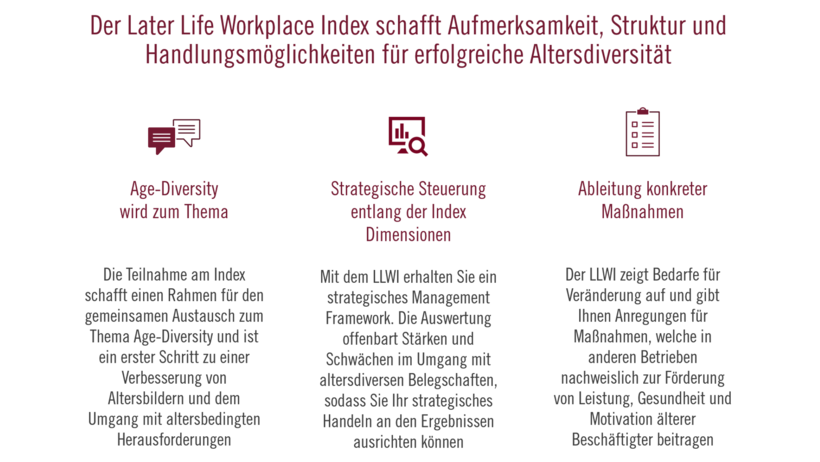 Der Later Life Workplace Index schafft Aufmerksamkeit, Struktur und Handlungsmöglichkeiten für erfolgreiche Altersdiversität

Age-Diversity wird zum Thema

Die Teilnahme am Index schafft einen Rahmen für den gemeinsamen Austausch zum Thema Age-Diversity und ist ein erster Schritt zu einer Verbesserung von Altersbildern und dem Umgang mit altersbedingten Herausforderungen

Strategische Steuerung entlang der Index Dimensionen

Mit dem LLWI erhalten Sie ein strategisches Management Framework. Die Auswertung offenbart Stärken und Schwächen im Umgang mit altersdiversen Belegschaften, sodass Sie Ihr strategisches Handeln an den Ergebnissen ausrichten können

Ableitung konkreter Maßnahmen

Der LLWI zeigt Bedarfe für Veränderung auf und gibt Ihnen Anregungen für Maßnahmen, welche in anderen Betrieben nachweislich zur Förderung von Leistung, Gesundheit und Motivation älterer Beschäftigter beitragen